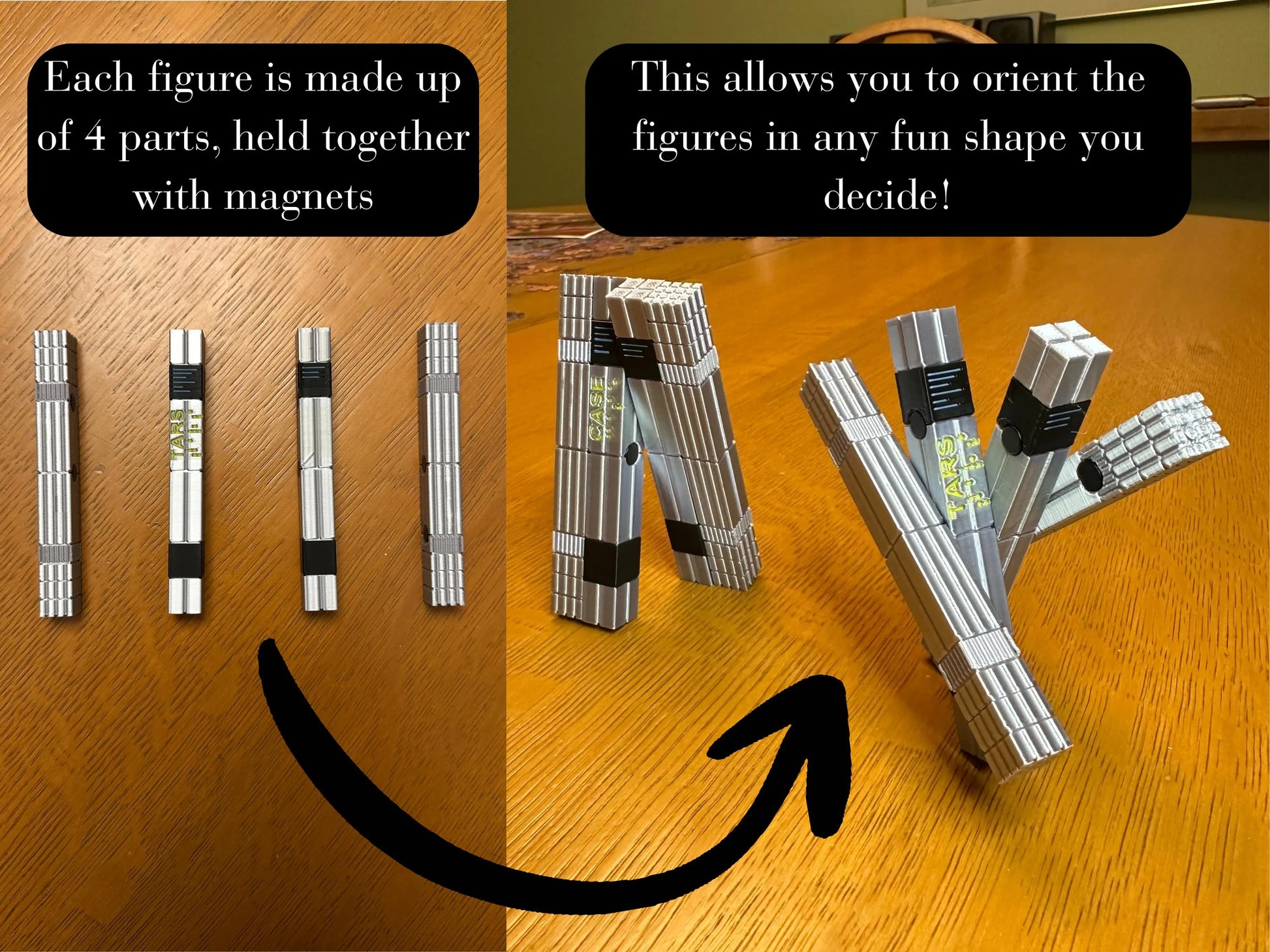 Each figure is made up of 4 parts, held together with magnets

This allows you to orient the figures in any fun shape you decide!

TARS

CASE

TARS