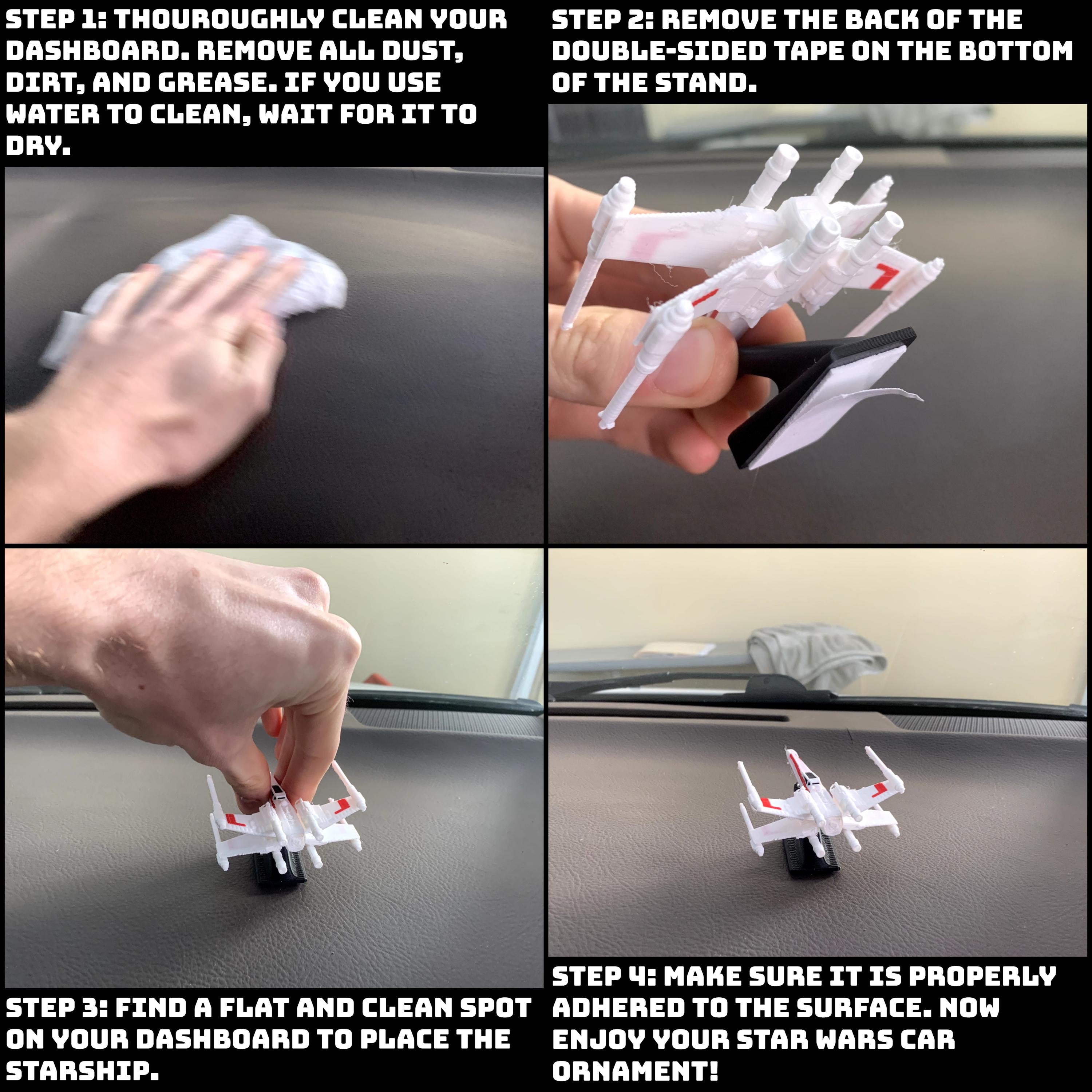 STEP 1: THOUROUGHLY CLEAN YOUR DASHBOARD. REMOVE ALL DUST, DIRT, AND GREASE. IF YOU USE WATER TO CLEAN, WAIT FOR IT TO DRY.

STEP 2: REMOVE THE BACK OF THE DOUBLE-SIDED TAPE ON THE BOTTOM OF THE STAND.

STEP 3: FIND A FLAT AND CLEAN SPOT ON YOUR DASHBOARD TO PLACE THE STARSHIP.

STEP 4: MAKE SURE IT IS PROPERLY ADHERED TO THE SURFACE. NOW ENJOY YOUR STAR WARS CAR ORNAMENT!