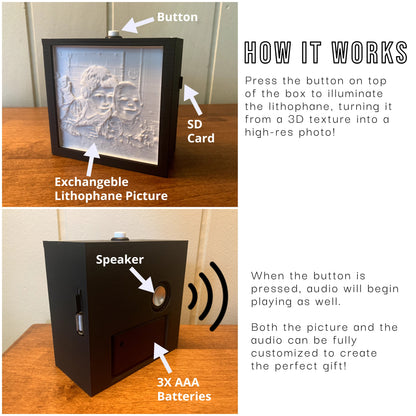 Button

SD Card

Exchangeble Lithophane Picture

HOW IT WORKS

Press the button on top of the box to illuminate the lithophane, turning it from a 3D texture into a high-res photo!

Speaker

3X AAA Batteries

When the button is pressed, audio will begin playing as well.

Both the picture and the audio can be fully customized to create the perfect gift!