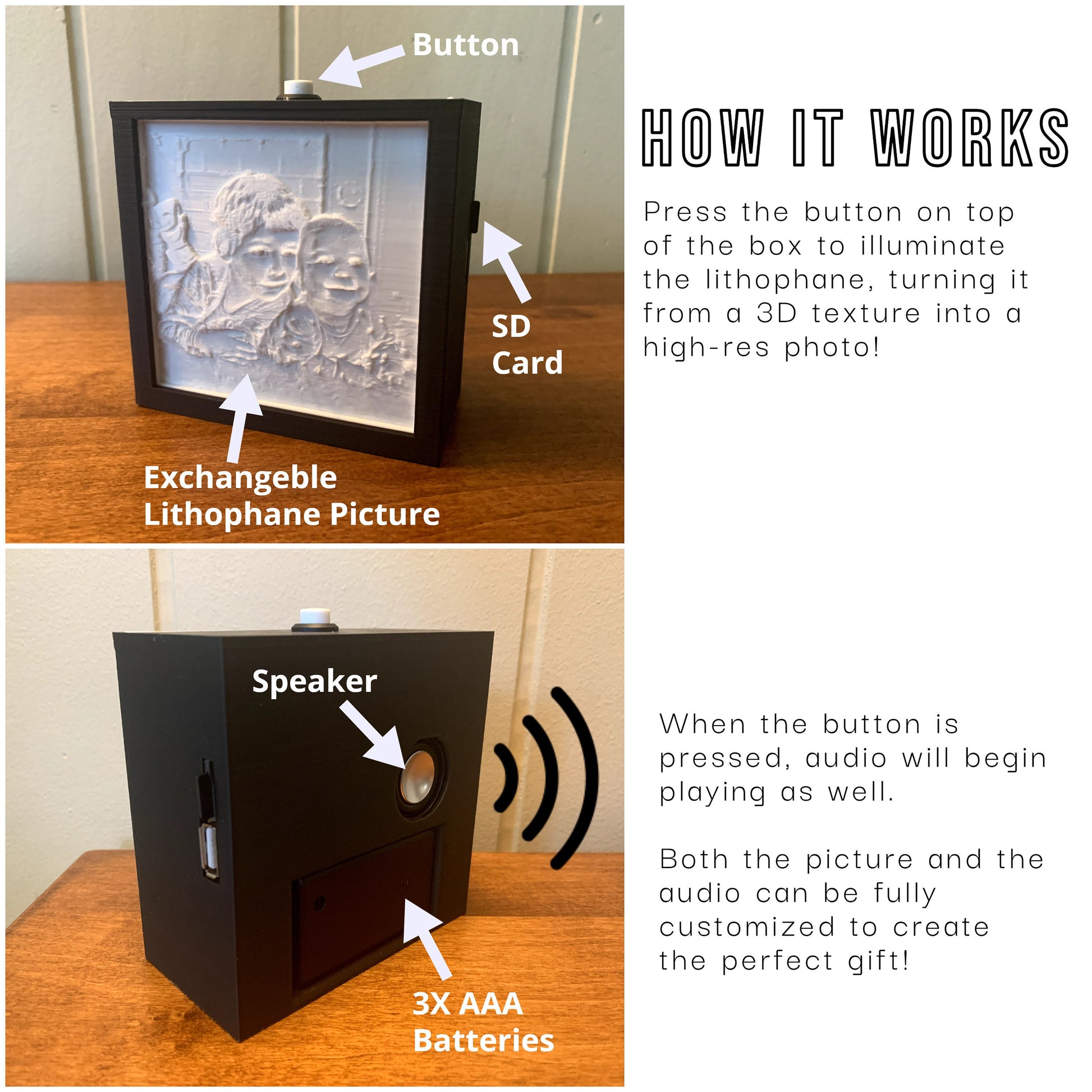 Button

SD Card

Exchangeble Lithophane Picture

HOW IT WORKS

Press the button on top of the box to illuminate the lithophane, turning it from a 3D texture into a high-res photo!

Speaker

3X AAA Batteries

When the button is pressed, audio will begin playing as well.

Both the picture and the audio can be fully customized to create the perfect gift!