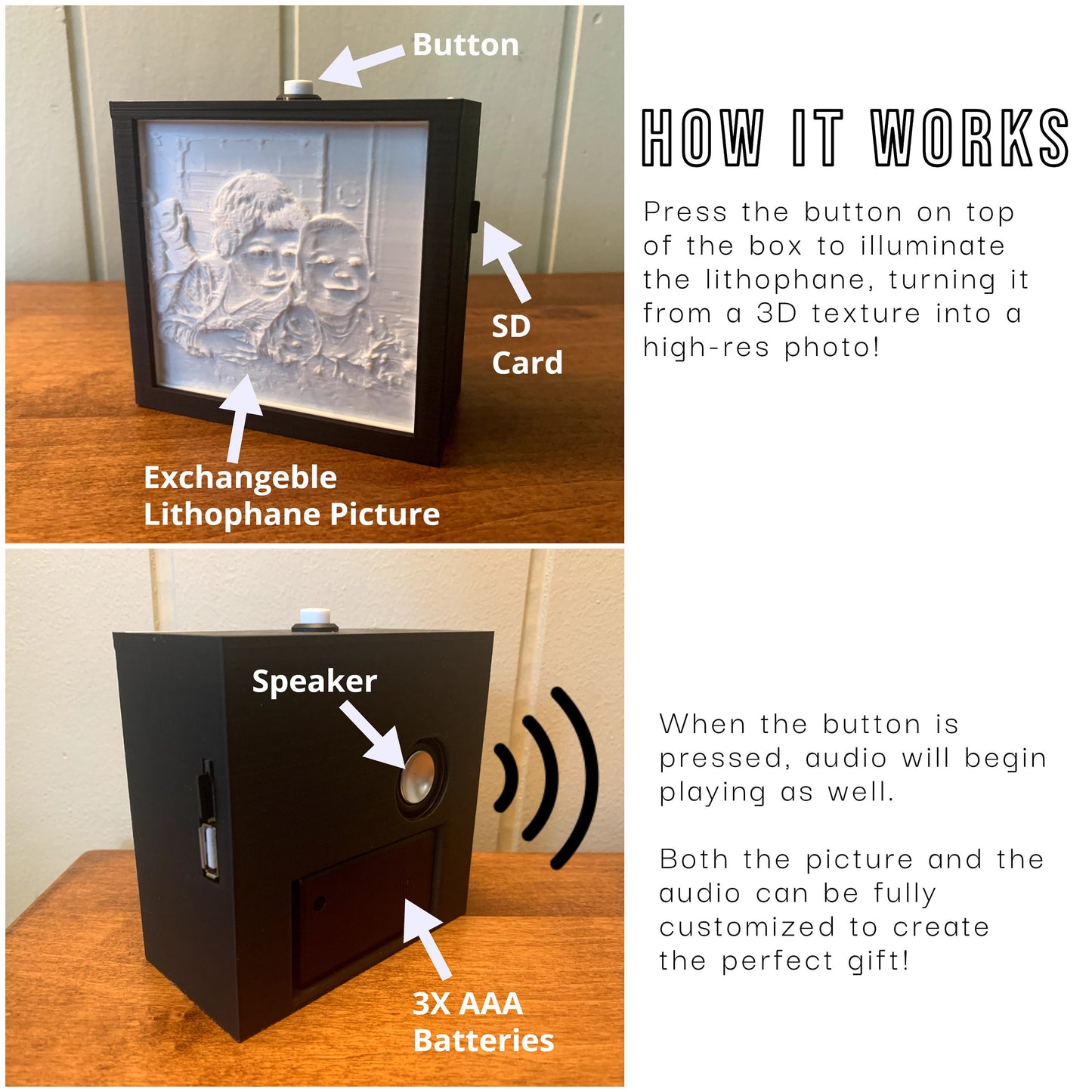 Button

SD Card

Exchangeble Lithophane Picture

HOW IT WORKS

Press the button on top of the box to illuminate the lithophane, turning it from a 3D texture into a high-res photo!

Speaker

3X AAA Batteries

When the button is pressed, audio will begin playing as well.

Both the picture and the audio can be fully customized to create the perfect gift!