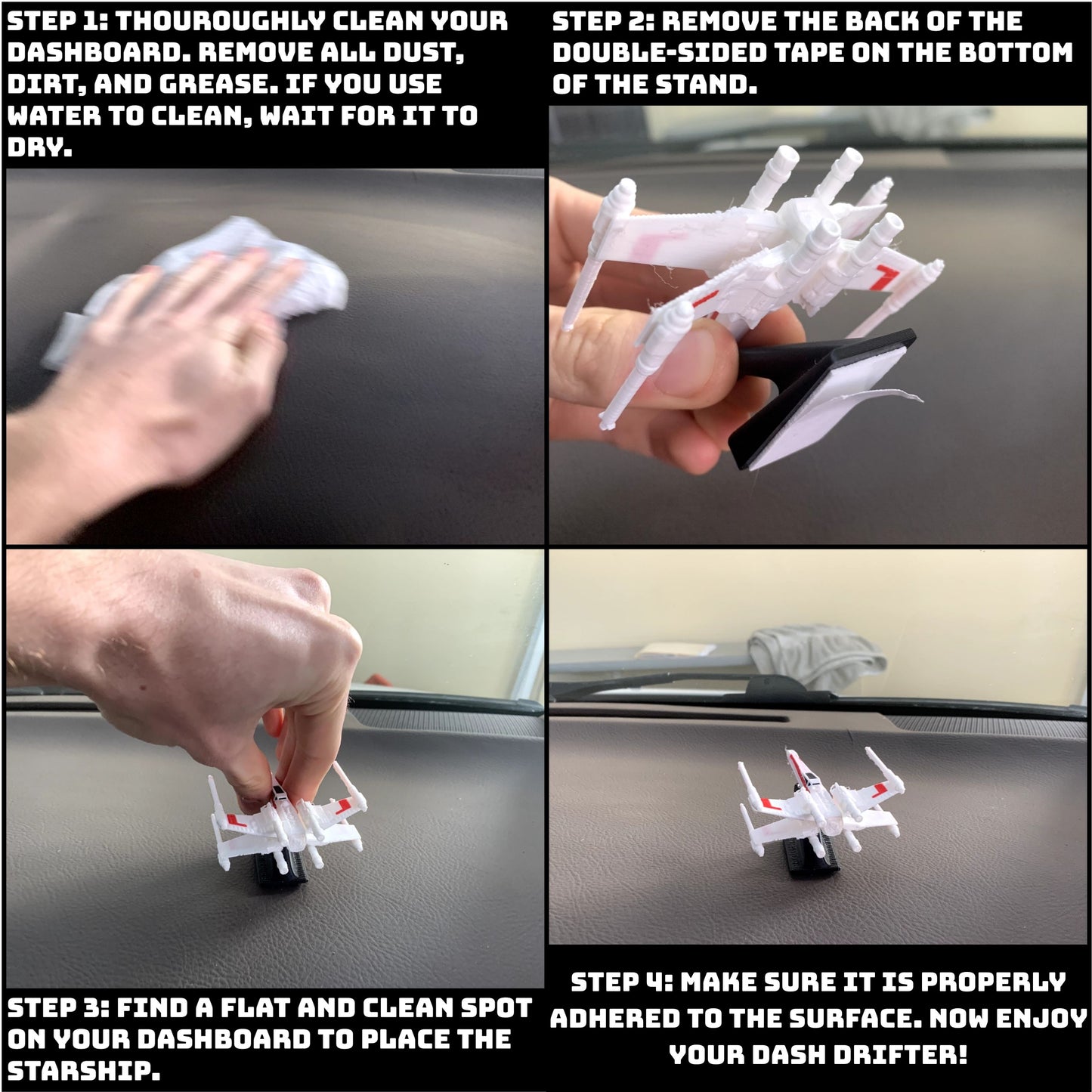 STEP 1: THOUROUGHLY CLEAN YOUR DASHBOARD. REMOVE ALL DUST, DIRT, AND GREASE. IF YOU USE WATER TO CLEAN, WAIT FOR IT TO DRY.

STEP 2: REMOVE THE BACK OF THE DOUBLE-SIDED TAPE ON THE BOTTOM OF THE STAND.

STEP 3: FIND A FLAT AND CLEAN SPOT ON YOUR DASHBOARD TO PLACE THE STARSHIP.

STEP 4: MAKE SURE IT IS PROPERLY ADHERED TO THE SURFACE. NOW ENJOY YOUR DASH DRIFTER!