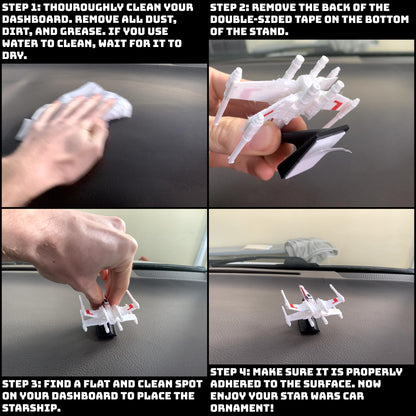 STEP 1: THOUROUGHLY CLEAN YOUR DASHBOARD. REMOVE ALL DUST, DIRT, AND GREASE. IF YOU USE WATER TO CLEAN, WAIT FOR IT TO DRY.

STEP 2: REMOVE THE BACK OF THE DOUBLE-SIDED TAPE ON THE BOTTOM OF THE STAND.

STEP 3: FIND A FLAT AND CLEAN SPOT ON YOUR DASHBOARD TO PLACE THE STARSHIP.

STEP 4: MAKE SURE IT IS PROPERLY ADHERED TO THE SURFACE. NOW ENJOY YOUR STAR WARS CAR ORNAMENT!