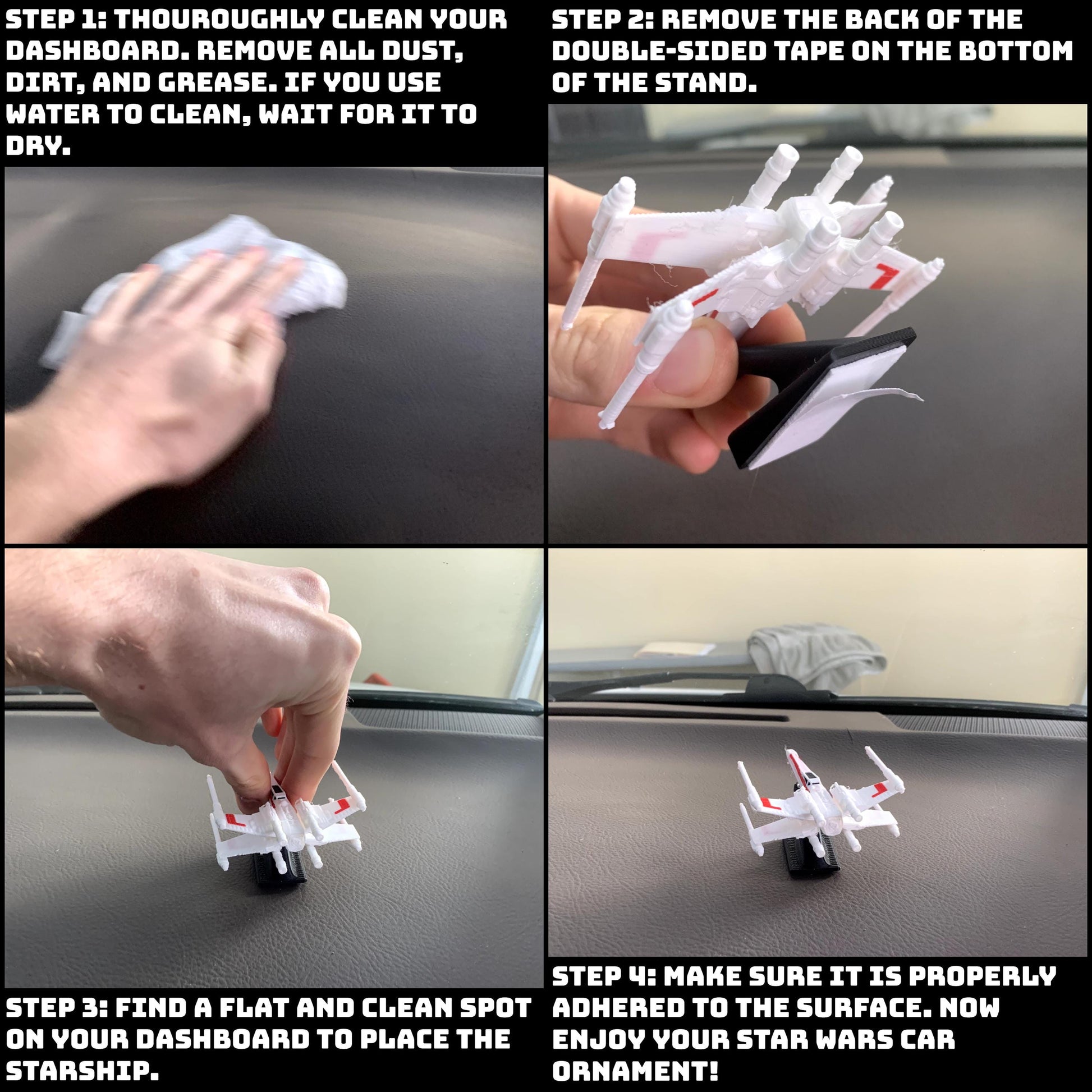 STEP 1: THOUROUGHLY CLEAN YOUR DASHBOARD. REMOVE ALL DUST, DIRT, AND GREASE. IF YOU USE WATER TO CLEAN, WAIT FOR IT TO DRY.

STEP 2: REMOVE THE BACK OF THE DOUBLE-SIDED TAPE ON THE BOTTOM OF THE STAND.

STEP 3: FIND A FLAT AND CLEAN SPOT ON YOUR DASHBOARD TO PLACE THE STARSHIP.

STEP 4: MAKE SURE IT IS PROPERLY ADHERED TO THE SURFACE. NOW ENJOY YOUR STAR WARS CAR ORNAMENT!