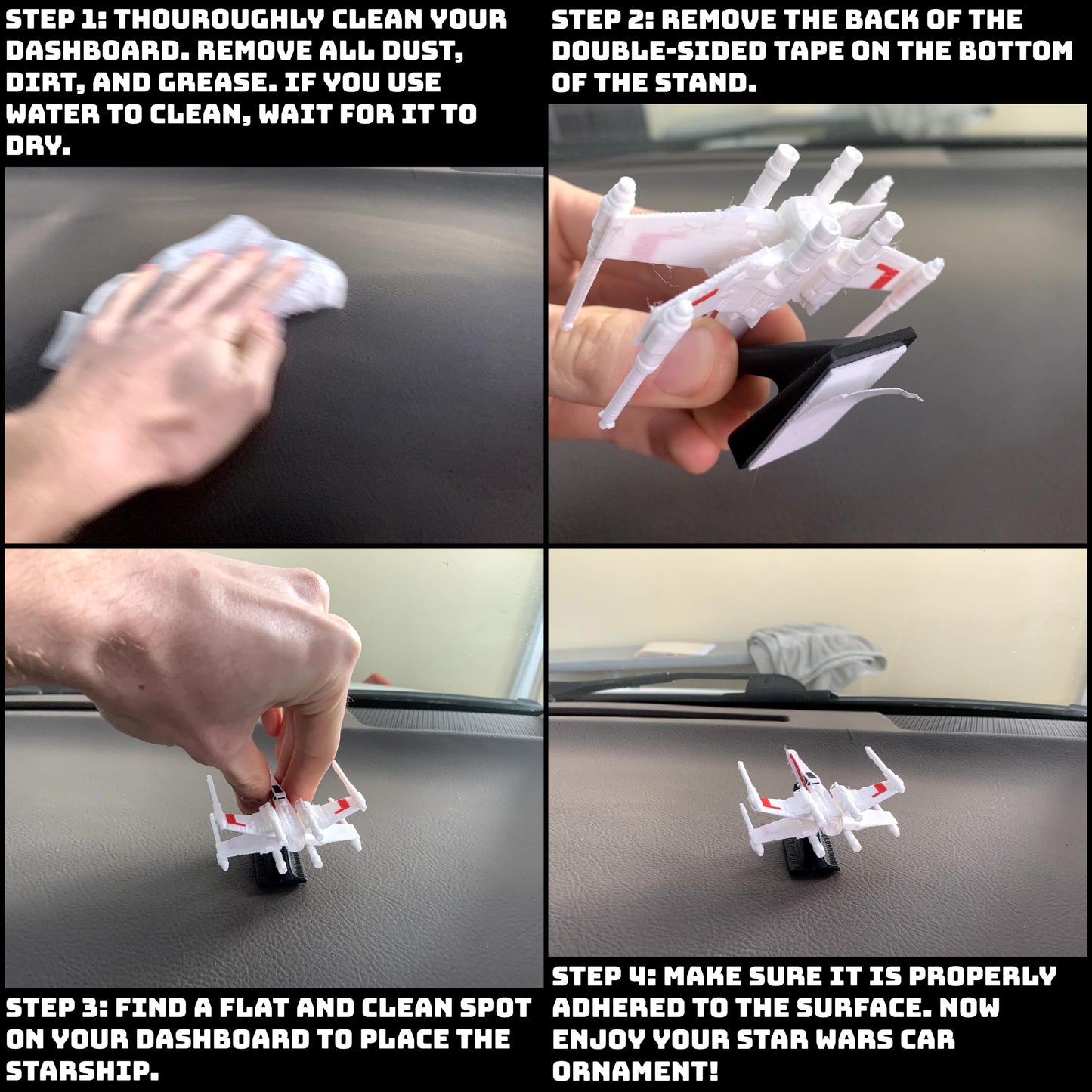 STEP 1: THOUROUGHLY CLEAN YOUR DASHBOARD. REMOVE ALL DUST, DIRT, AND GREASE. IF YOU USE WATER TO CLEAN, WAIT FOR IT TO DRY.

STEP 2: REMOVE THE BACK OF THE DOUBLE-SIDED TAPE ON THE BOTTOM OF THE STAND.

STEP 3: FIND A FLAT AND CLEAN SPOT ON YOUR DASHBOARD TO PLACE THE STARSHIP.

STEP 4: MAKE SURE IT IS PROPERLY ADHERED TO THE SURFACE. NOW ENJOY YOUR STAR WARS CAR ORNAMENT!